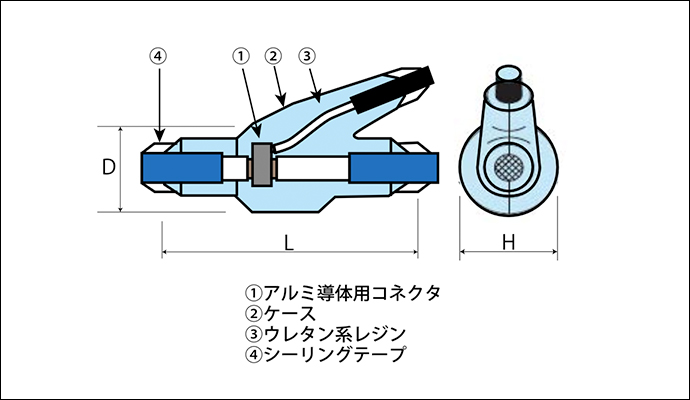 ④ ① ② ③

D

L

H

①アルミ導体用コネクタ
②ケース
③ウレタン系レジン
④シーリングテープ