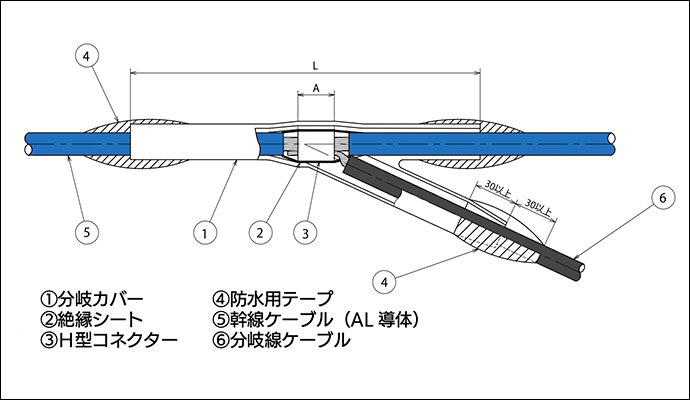 4
L
A
30以上
30以上
6
5
1
2
3
4

①分岐カバー
②絶縁シート
③H型コネクター

④防水用テープ
⑤幹線ケーブル（AL 導体）
⑥分岐線ケーブル