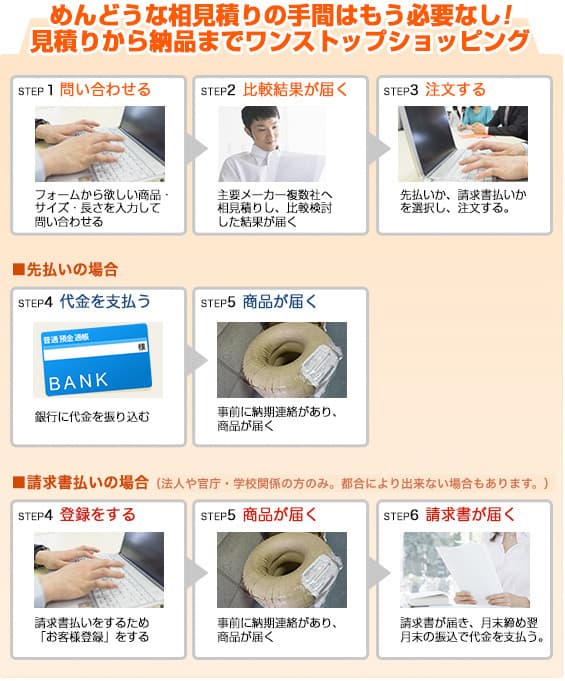 めんどうな相見積りの手間はもう必要なし！
見積りから納品までワンストップショッピング

STEP 1 問い合わせる

フォームから欲しい商品・サイズ・長さを入力して問い合わせる

STEP2 比較結果が届く

主要メーカー複数社へ相見積りし、比較検討した結果が届く

STEP3 注文する

先払いか、請求書払いかを選択し、注文する。

■先払いの場合

STEP4 代金を支払う

普通預金通帳
様
BANK

銀行に代金を振り込む

STEP5 商品が届く

事前に納期連絡があり、商品が届く

■請求書払いの場合（法人や官庁・学校関係の方のみ。都合により出来ない場合もあります。）

STEP4 登録をする

請求書払いをするため「お客様登録」をする

STEP5 商品が届く

事前に納期連絡があり、商品が届く

STEP6 請求書が届く

請求書が届き、月末締め翌月末の振込で代金を支払う。